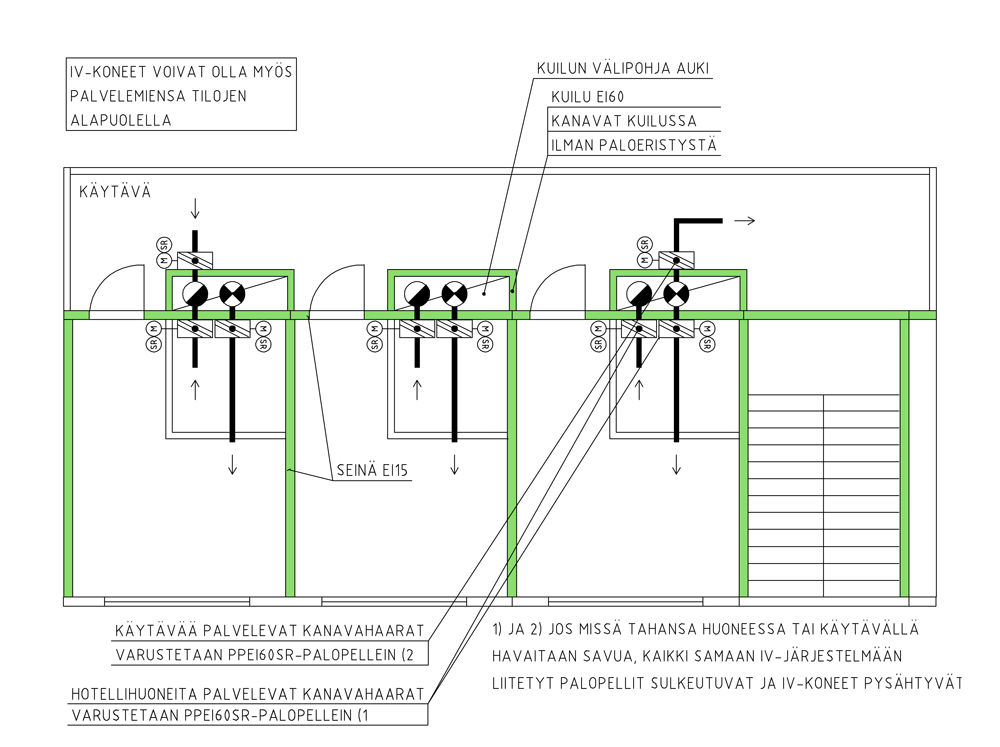 IV-KONEET VOIVAT OLLA MYÖS PALVELEMIENSA TILOJEN ALAPUOLELLA

KUILUN VÄLIPOHJA AUKI

KUILU EI60
KANAVAT KUILUSSA
ILMAN PALOERISTYSTÄ

KÄYTÄVÄ

M
SR

M
SR

M
SR

M
SR

M
SR

M
SR

M
SR

M
SR

SEINÄ EI15

KÄYTÄVÄÄ PALVELEVAT KANAVAHAARAT
VARUSTETAAN PPEI60SR-PALOPELLEIN (2

HOTELLIHUONEITA PALVELEVAT KANAVAHAARAT
VARUSTETAAN PPEI60SR-PALOPELLEIN (1

1) JA 2) JOS MISSÄ TAHANSA HUONEESSA TAI KÄYTÄVÄLLÄ HAVAITAAN SAVUA, KAIKKI SAMAAN IV-JÄRJESTELMÄÄN LIITETYT PALOPELLIT SULKEUTUVAT JA IV-KONEET PYSÄHTYVÄT